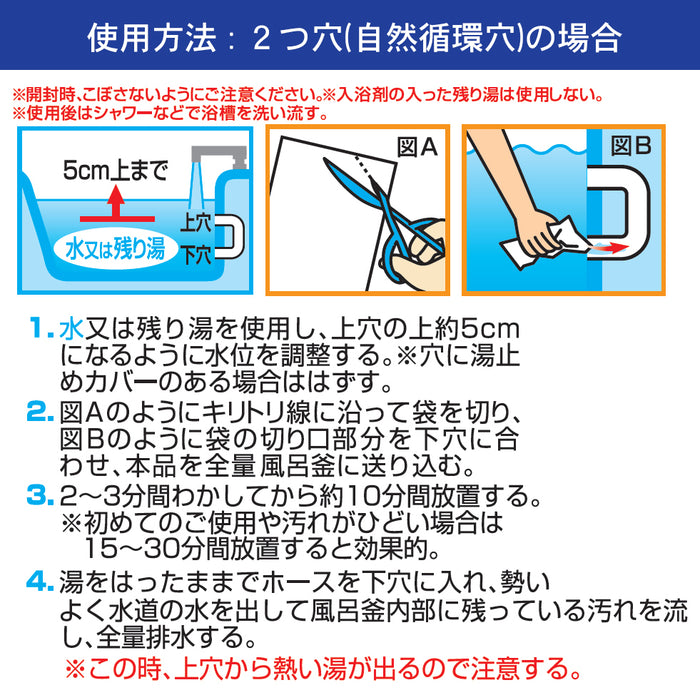 使用方法：２つ穴(自然循環穴)の場合

※開封時、こぼさないようにご注意ください。※入浴剤の入った残り湯は使用しない。
※使用後はシャワーなどで浴槽を洗い流す。

5cm上まで

上穴
下穴

水又は残り湯

図A

図B

1. 水又は残り湯を使用し、上穴の上約5cmになるように水位を調整する。※穴に湯止めカバーのある場合ははずす。

2. 図Aのようにキリトリ線に沿って袋を切り、図Bのように袋の切り口部分を下穴に合わせ、本品を全量風呂釜に送り込む。

3. 2～3分間わかしてから約10分間放置する。
※初めてのご使用や汚れがひどい場合は15～30分間放置すると効果的。

4. 湯をはったままでホースを下穴に入れ、勢いよく水道の水を出して風呂釜内部に残っている汚れを流し、全量排水する。
※この時、上穴から熱い湯が出るので注意する。